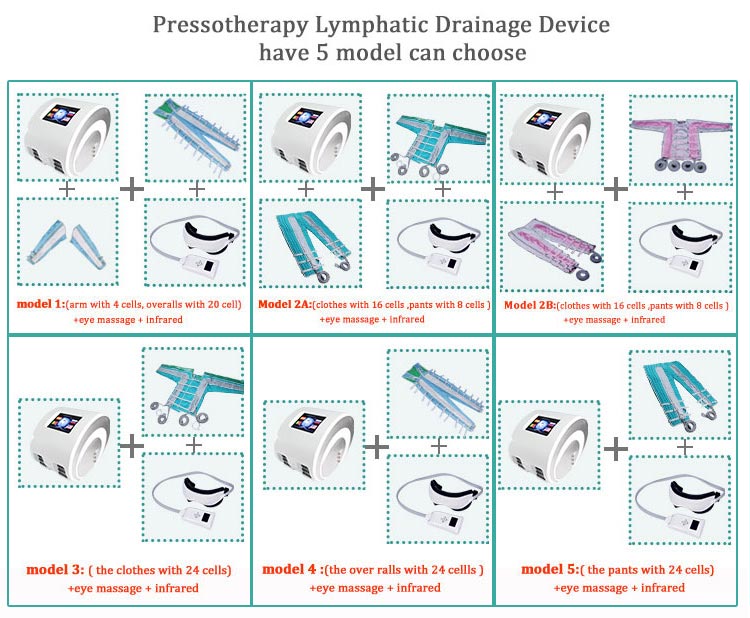 Pressotherapy Lymphatic Drainage Device
have 5 model can choose

model 1:(arm with 4 cells, overalls with 20 cell)
+eye massage + infrared

Model 2A:(clothes with 16 cells ,pants with 8 cells )
+eye massage + infrared

Model 2B:(clothes with 16 cells ,pants with 8 cells )
+eye massage + infrared

model 3: ( the clothes with 24 cells)
+eye massage + infrared

model 4 :(the over ralls with 24 cellls )
+eye massage + infrared

model 5:( the pants with 24 cells)
+eye massage + infrared